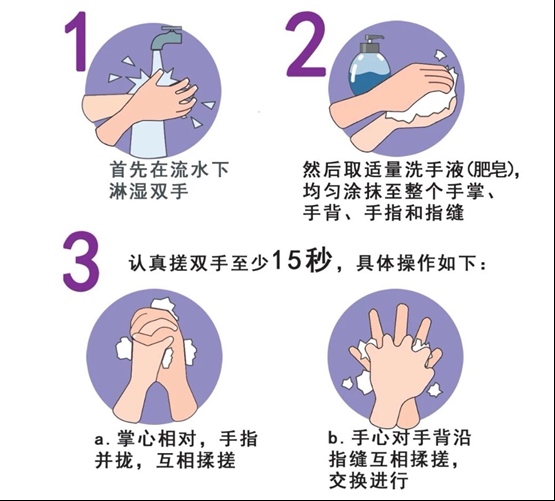 1

首先在流水下淋湿双手

2

然后取适量洗手液(肥皂)，均匀涂抹至整个手掌、手背、手指和指缝

3

认真搓双手至少15秒，具体操作如下：

a. 掌心相对，手指并拢，互相揉搓

b. 手心对手背沿指缝互相揉搓，交换进行